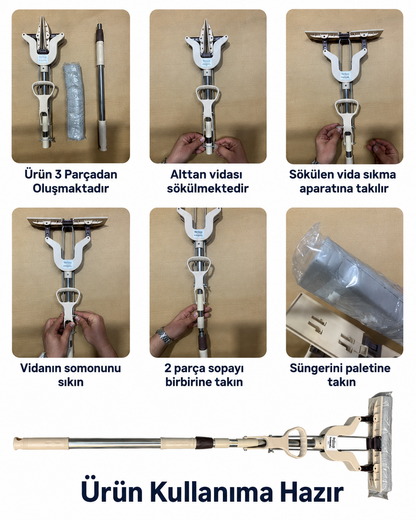 Ürün 3 Parçadan Oluşmaktadır

Alttan vidası sökülmektedir

Sökülen vida sıkma aparatına takılır

Vidanın somonunu sıkın

2 parça sopayı birbirine takın

Süngerini paletine takın

Ürün Kullanıma Hazır